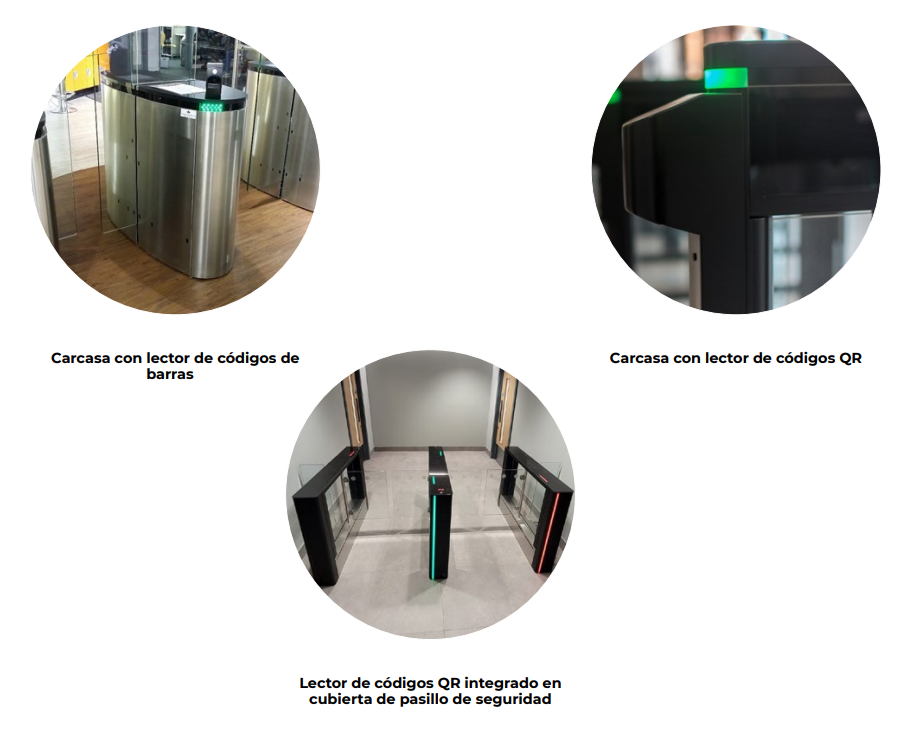 Carcasa con lector de códigos de barras

Carcasa con lector de códigos QR

Lector de códigos QR integrado en cubierta de pasillo de seguridad